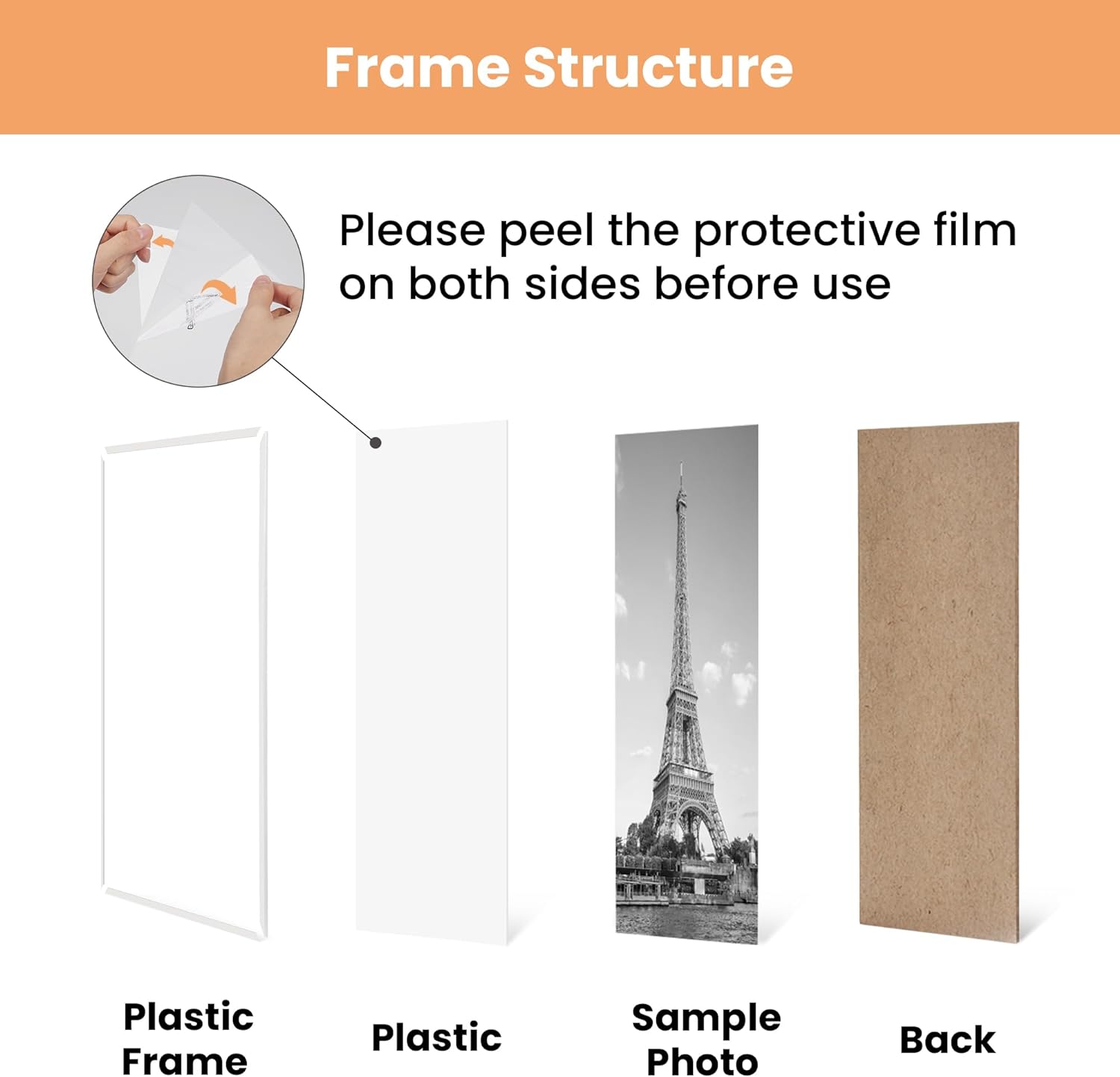 Frame Structure

Please peel the protective film on both sides before use

Plastic Frame

Plastic

Sample Photo

Back