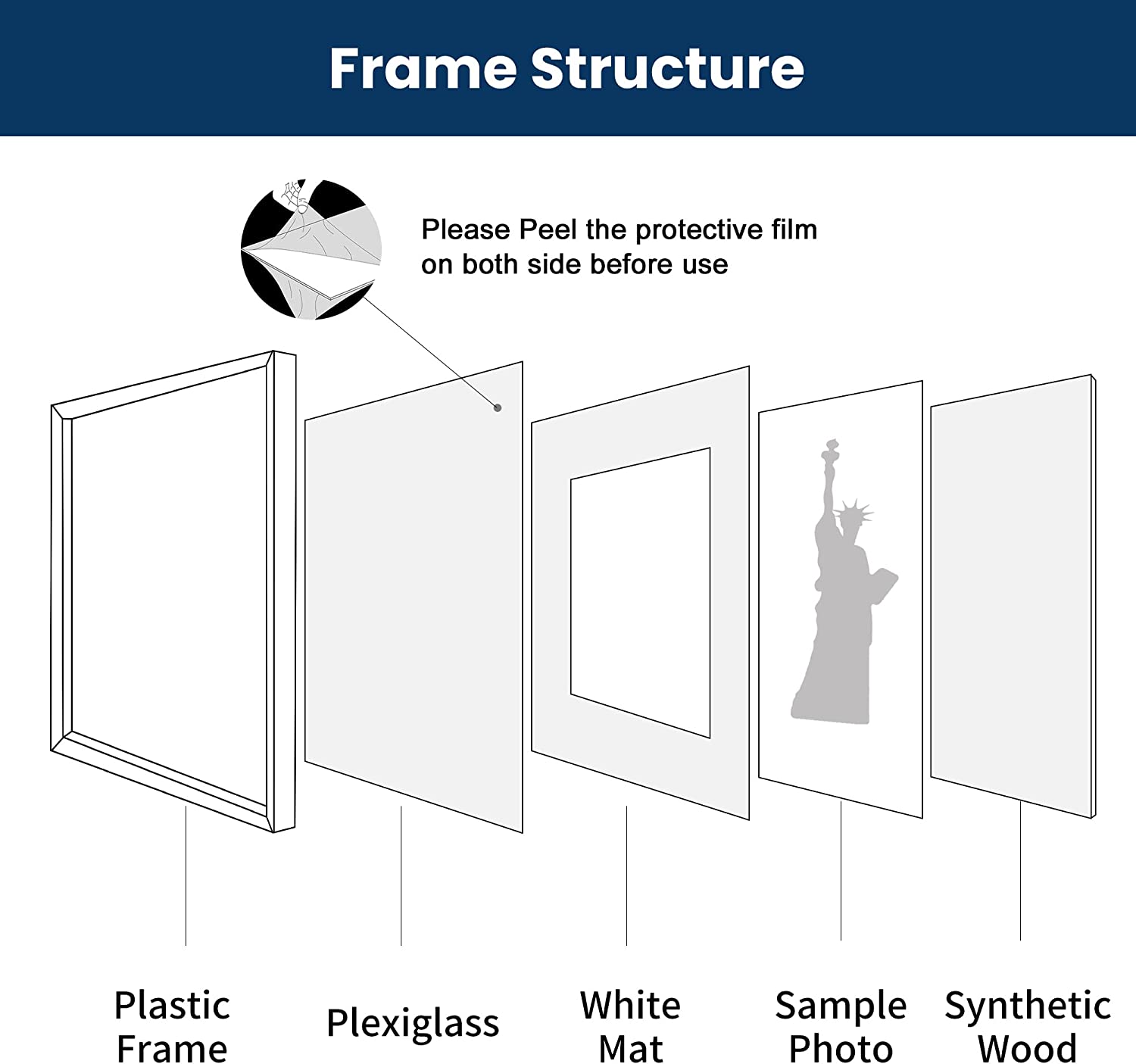 Frame Structure

Please Peel the protective film on both side before use

Plastic Frame

Plexiglass

White Mat

Sample Photo

Synthetic Wood